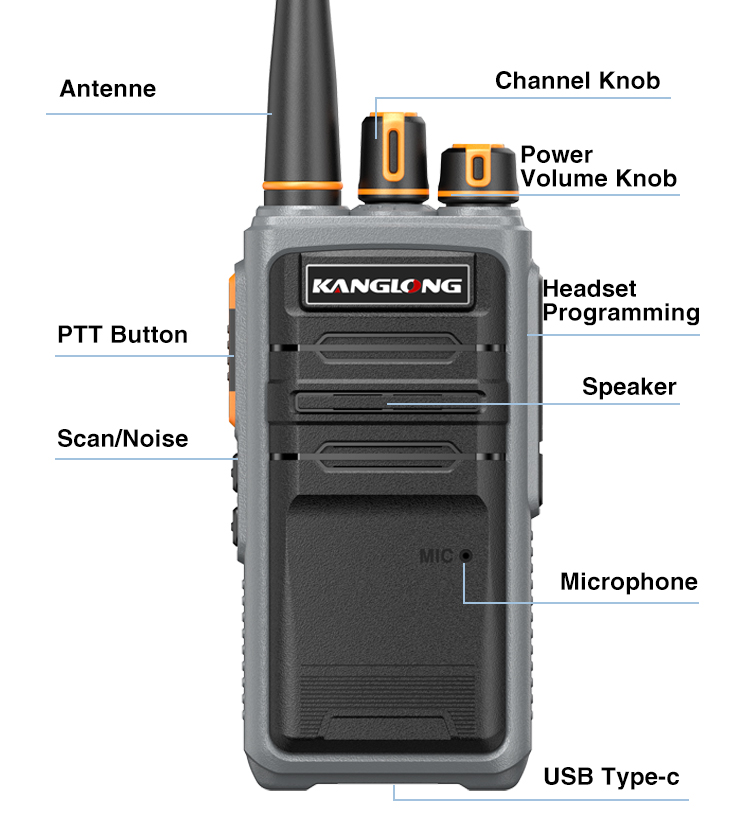 Antenne

Channel Knob

Power
Volume Knob

KANGLONG

Headset
Programming

PTT Button

Speaker

Scan/Noise

MIC

Microphone

USB Type-c